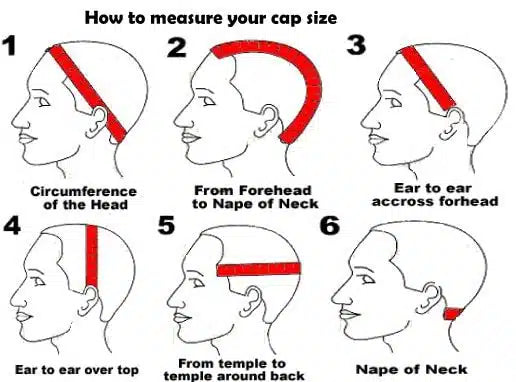 How to measure your cap size

1

Circumference of the Head

2

From Forehead to Nape of Neck

3

Ear to ear accross forhead

4

Ear to ear over top

5

From temple to temple around back

6

Nape of Neck